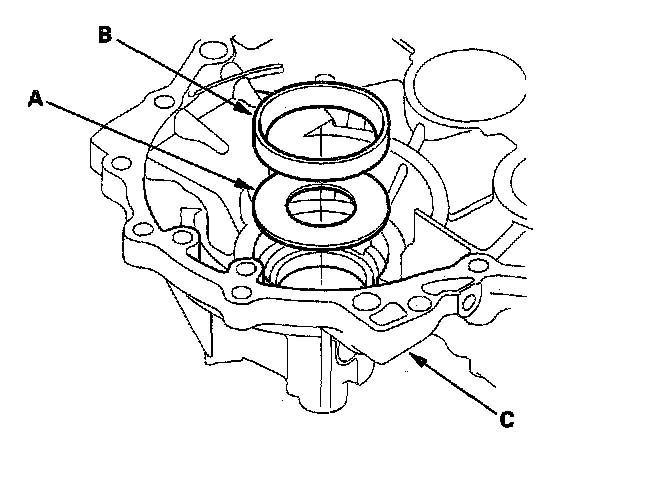 B
A
C