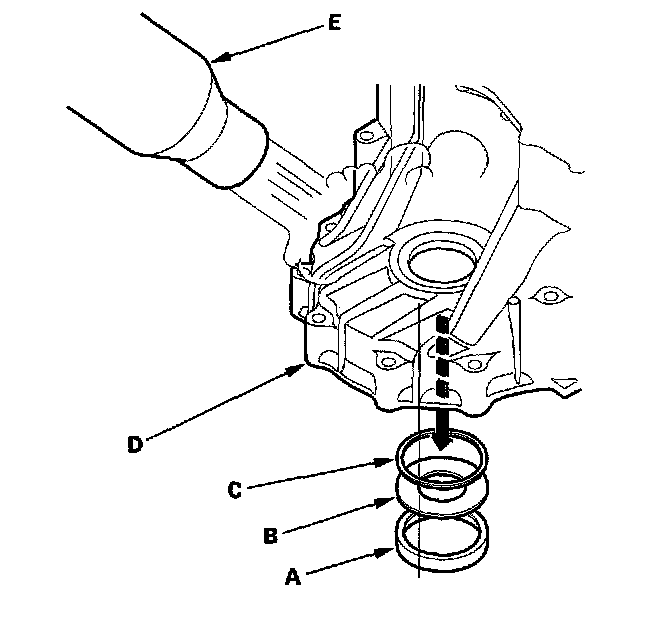 E

D

C

B

A