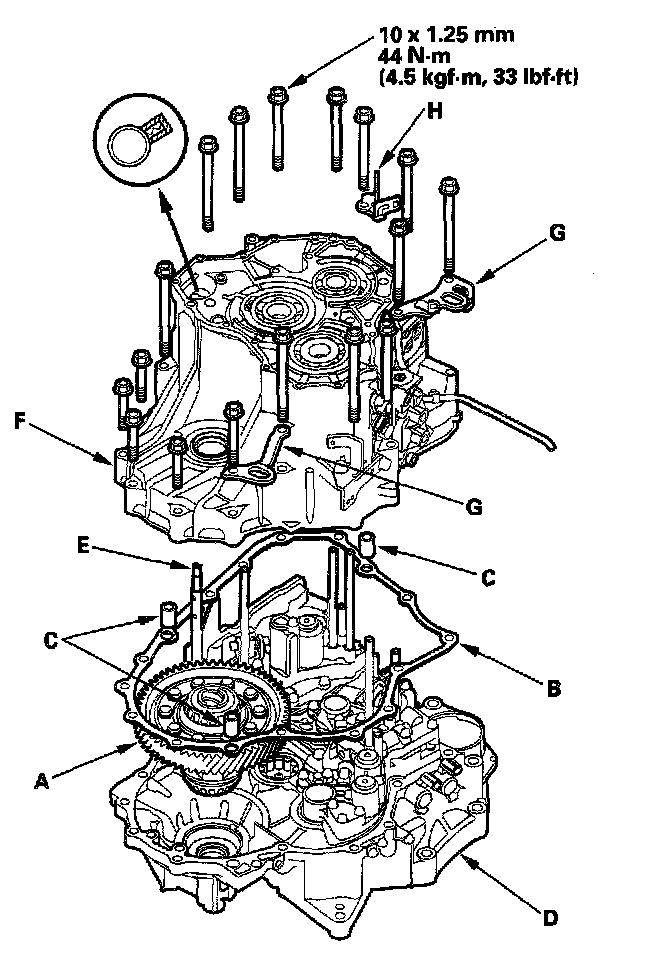 10 x 1.25 mm
44 N·m
(4.5 kgf·m, 33 lbf·ft)

H

G

F

G

E

C

C

B

A

D