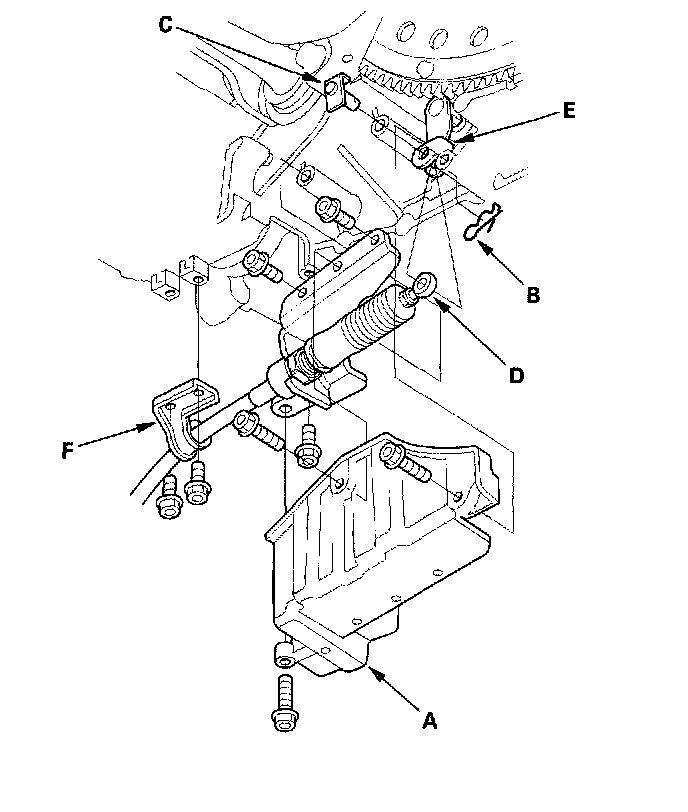 C
E
B
D
F
A