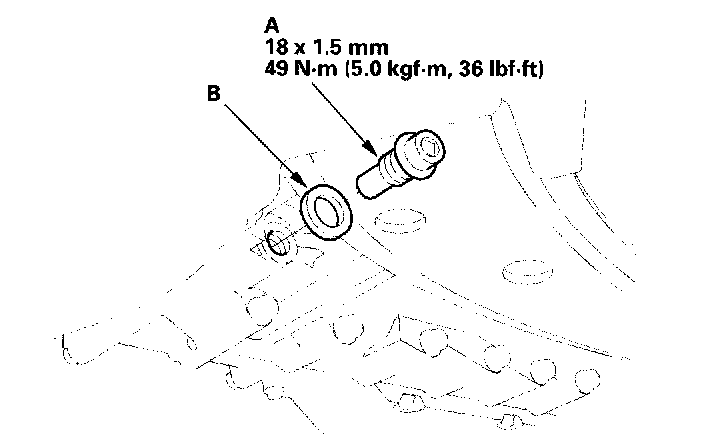 A
18 x 1.5 mm
49 N·m (5.0 kgf·m, 36 lbf·ft)

B