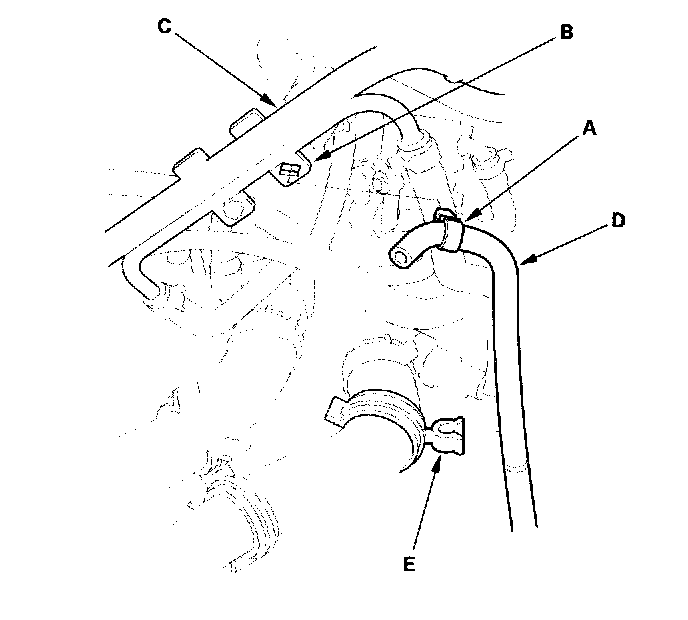 C
B
A
D
E