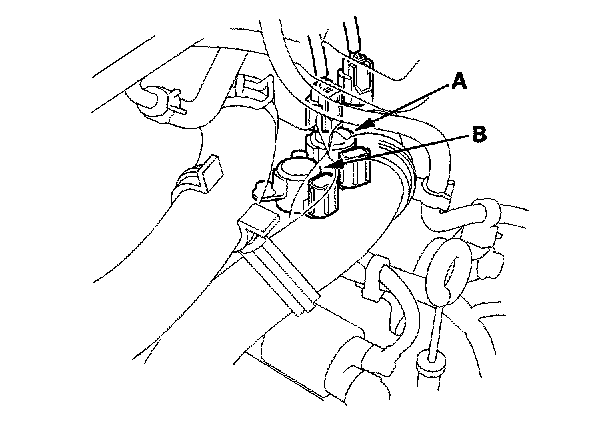 A
B