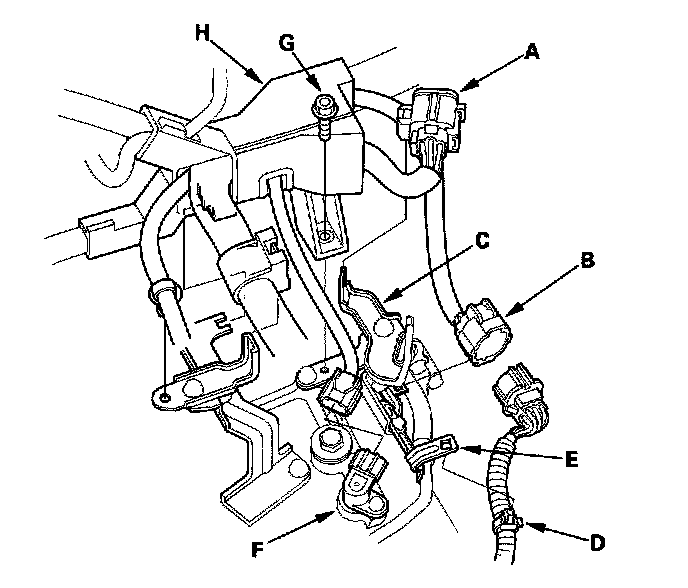 H
G
A
C
B
E
F
D