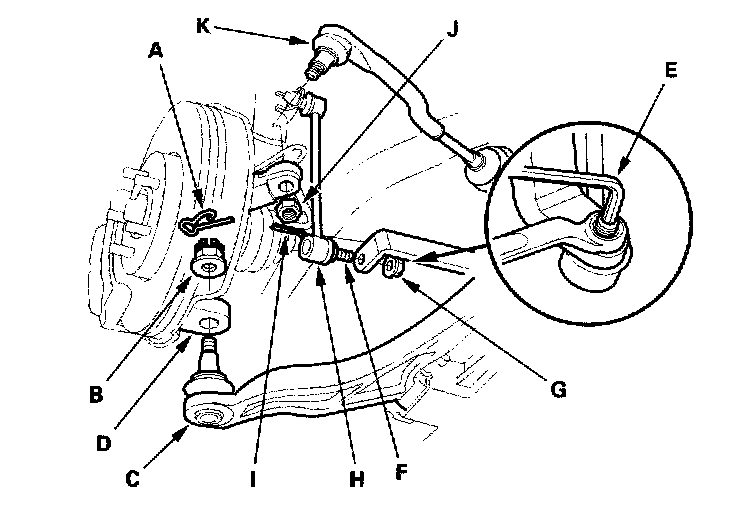 K
J
A
E
B
D
G
C
I
H
F