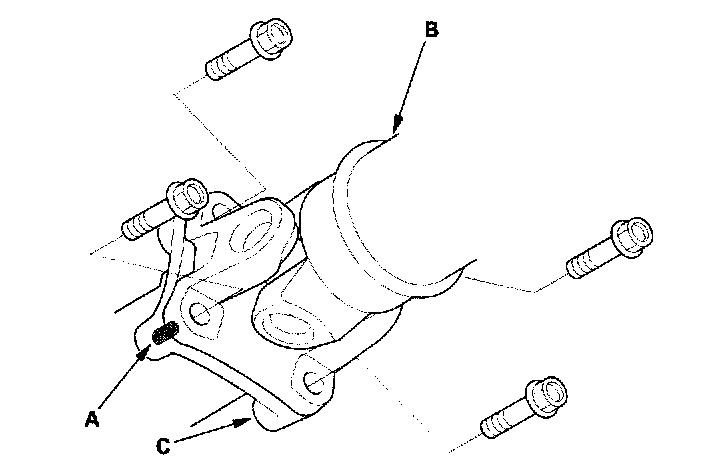 B

A

C