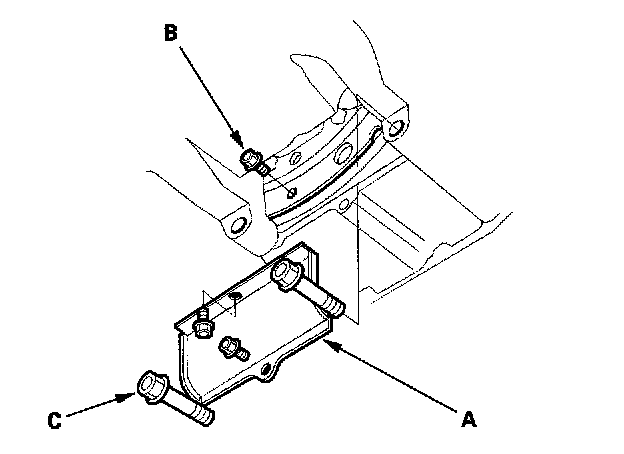 B

C

A