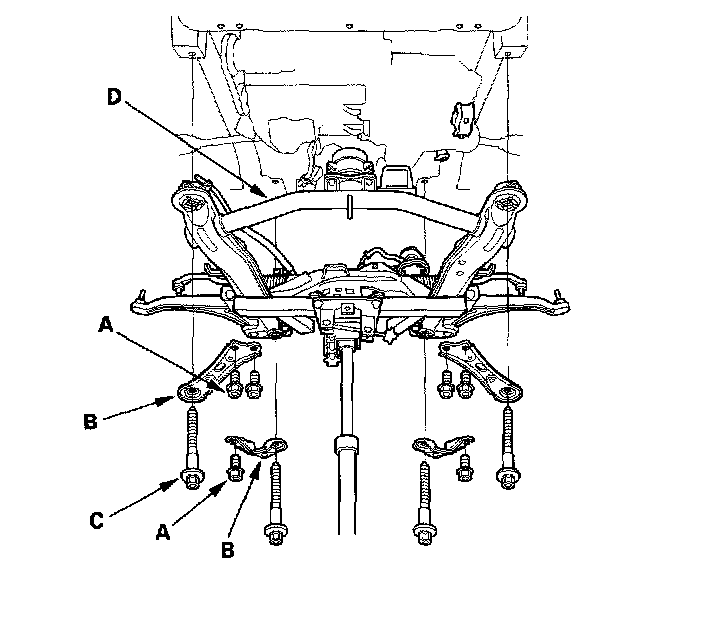 D

A

B

C

A

B