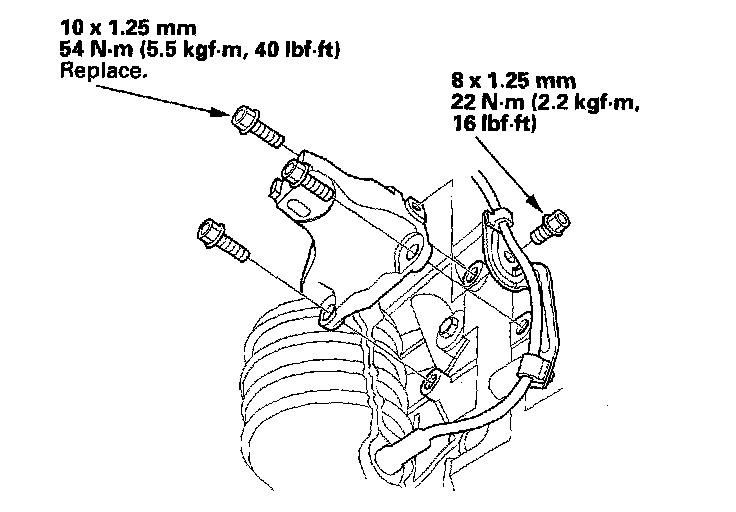 10 x 1.25 mm
54 N·m (5.5 kgf·m, 40 lbf·ft)
Replace.

8 x 1.25 mm
22 N·m (2.2 kgf·m, 16 lbf·ft)