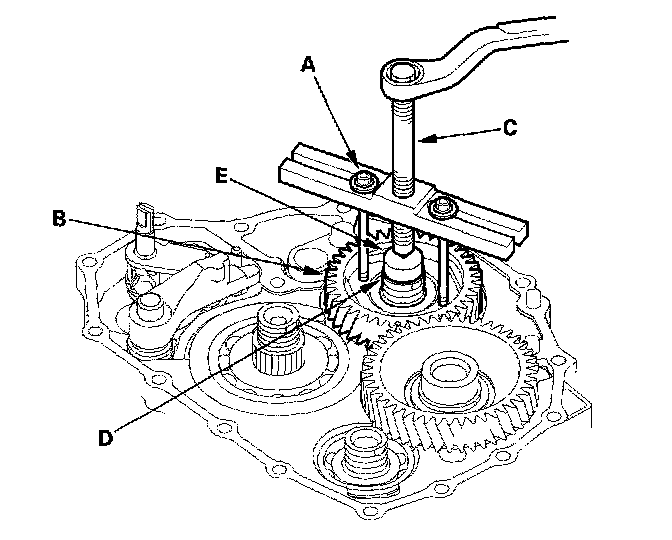 A
C
E
B
D