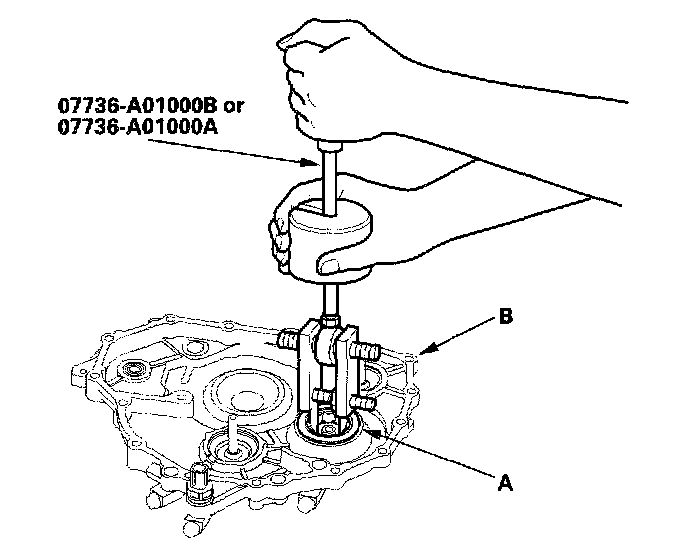 07736-A01000B or
07736-A01000A

B

A