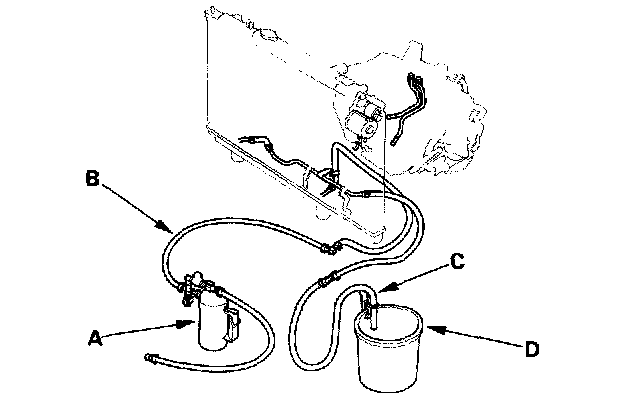 B
C
A
D