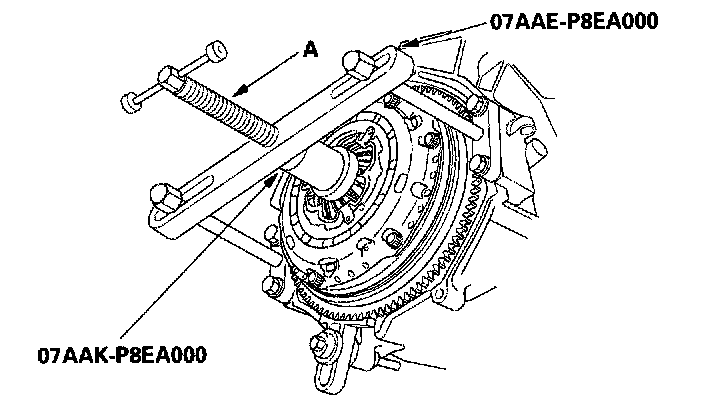 07AAE-P8EA000

A

07AAK-P8EA000