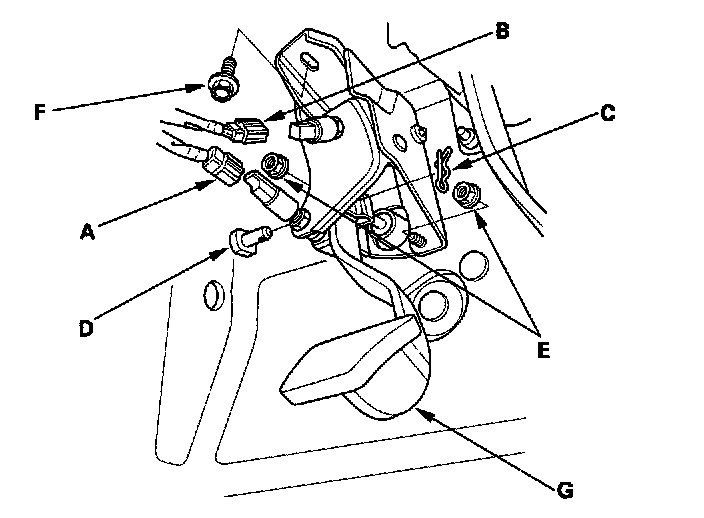 B
F
C
A
D
E
G