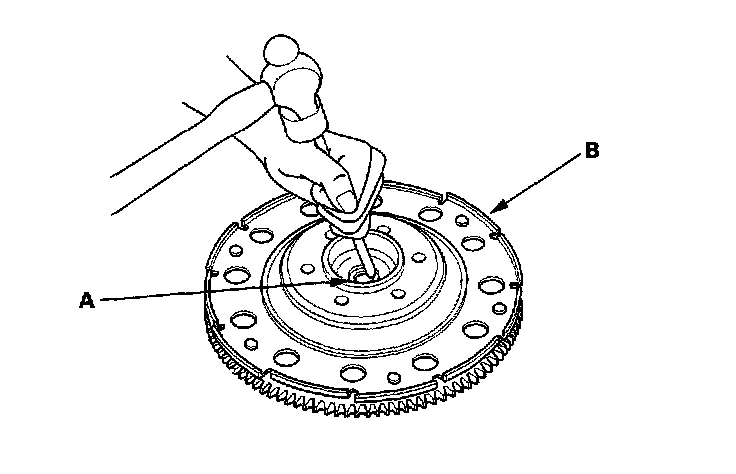 B
A