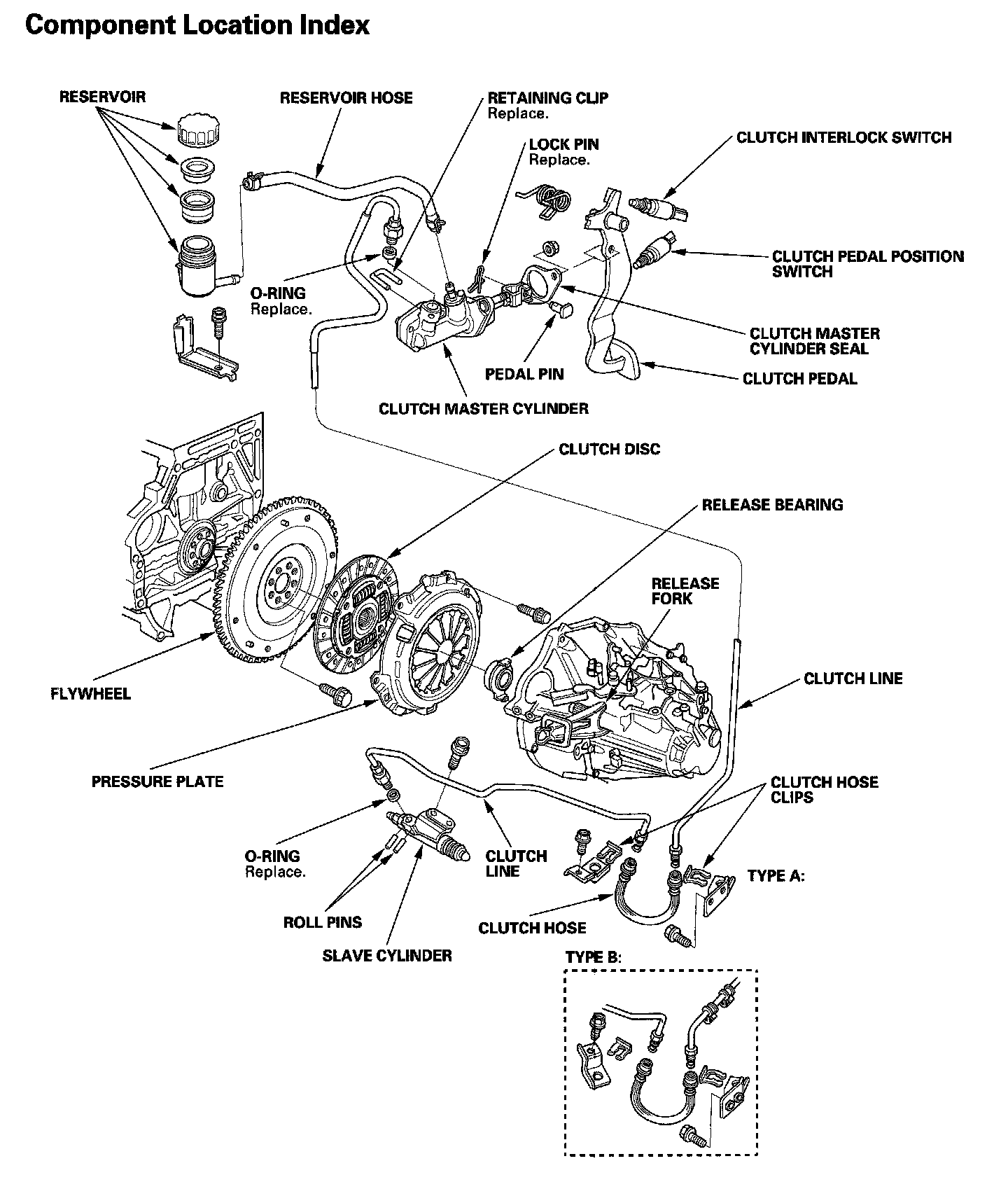 Component Location Index

RESERVOIR

RESERVOIR HOSE

RETAINING CLIP
Replace.

LOCK PIN
Replace.

CLUTCH INTERLOCK SWITCH

CLUTCH PEDAL POSITION SWITCH

O-RING
Replace.

CLUTCH MASTER CYLINDER SEAL

PEDAL PIN

CLUTCH PEDAL

CLUTCH MASTER CYLINDER

CLUTCH DISC

RELEASE BEARING

RELEASE FORK

FLYWHEEL

CLUTCH LINE

PRESSURE PLATE

CLUTCH HOSE CLIPS

O-RING
Replace.

CLUTCH LINE

TYPE A:

ROLL PINS

CLUTCH HOSE

SLAVE CYLINDER

TYPE B: