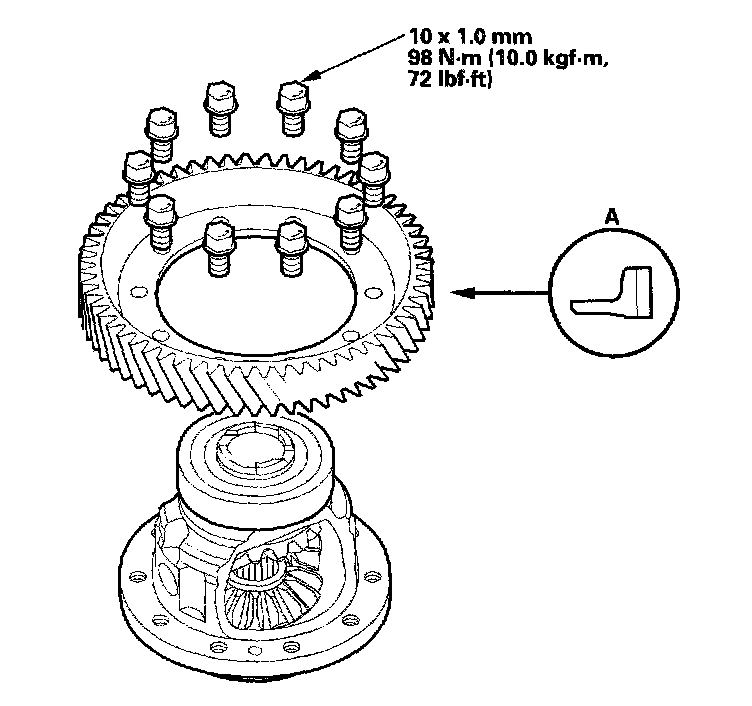 10 x 1.0 mm
98 N·m (10.0 kgf·m,
72 lbf·ft)

A