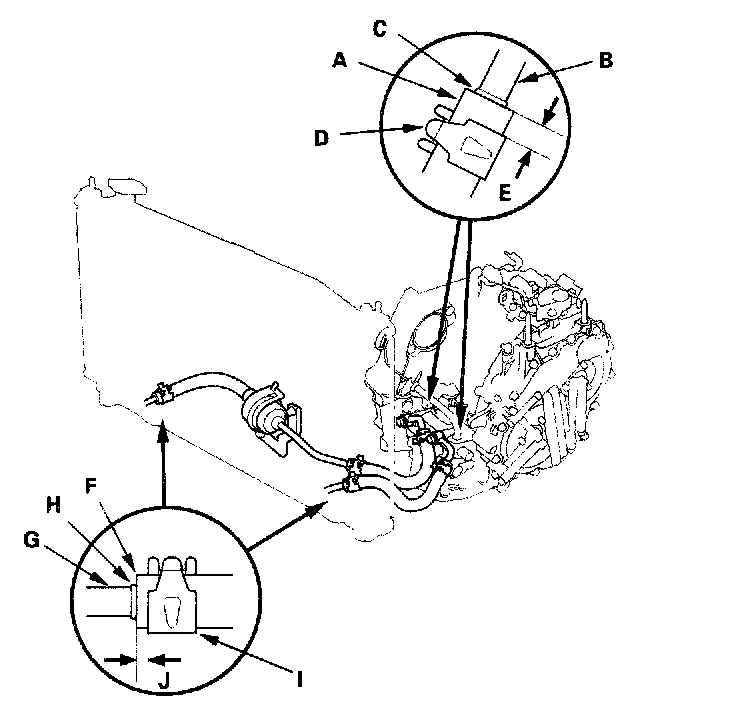 C
A
B
D
E
F
H
G
J
I