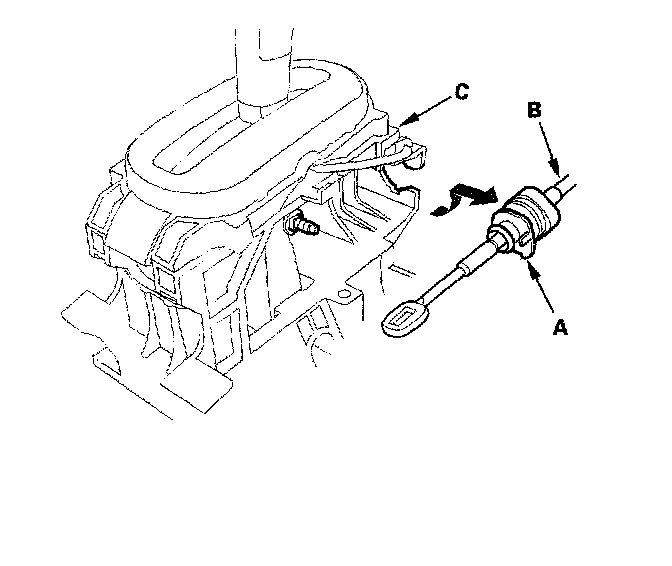 C
B
A