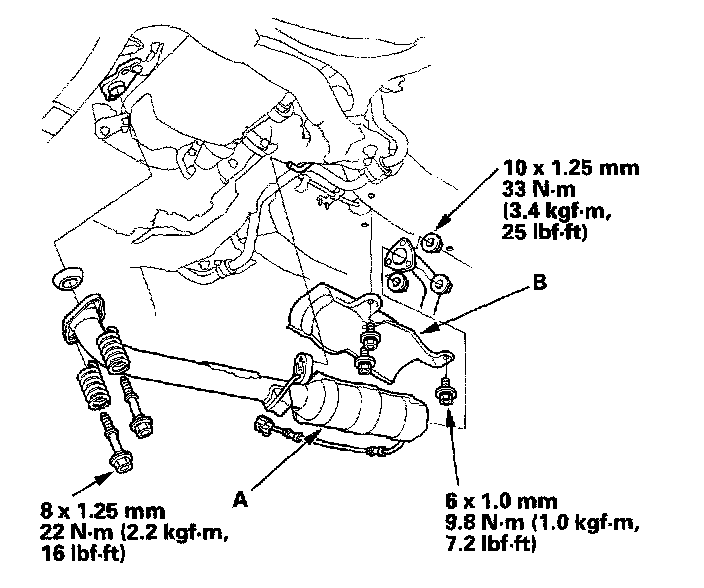 10 x 1.25 mm
33 N·m
(3.4 kgf·m,
25 lbf·ft)

B

8 x 1.25 mm
22 N·m (2.2 kgf·m,
16 lbf·ft)

A

6 x 1.0 mm
9.8 N·m (1.0 kgf·m,
7.2 lbf·ft)