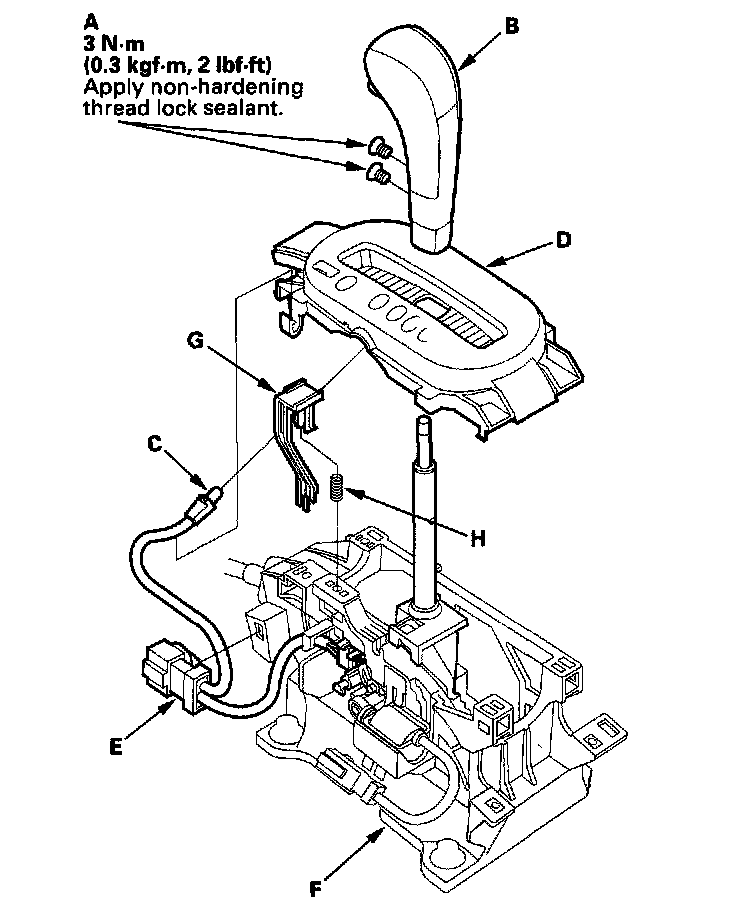 A
3 N·m
(0.3 kgf·m, 2 lbf·ft)
Apply non-hardening thread lock sealant.

B

D

G

C

H

E

F