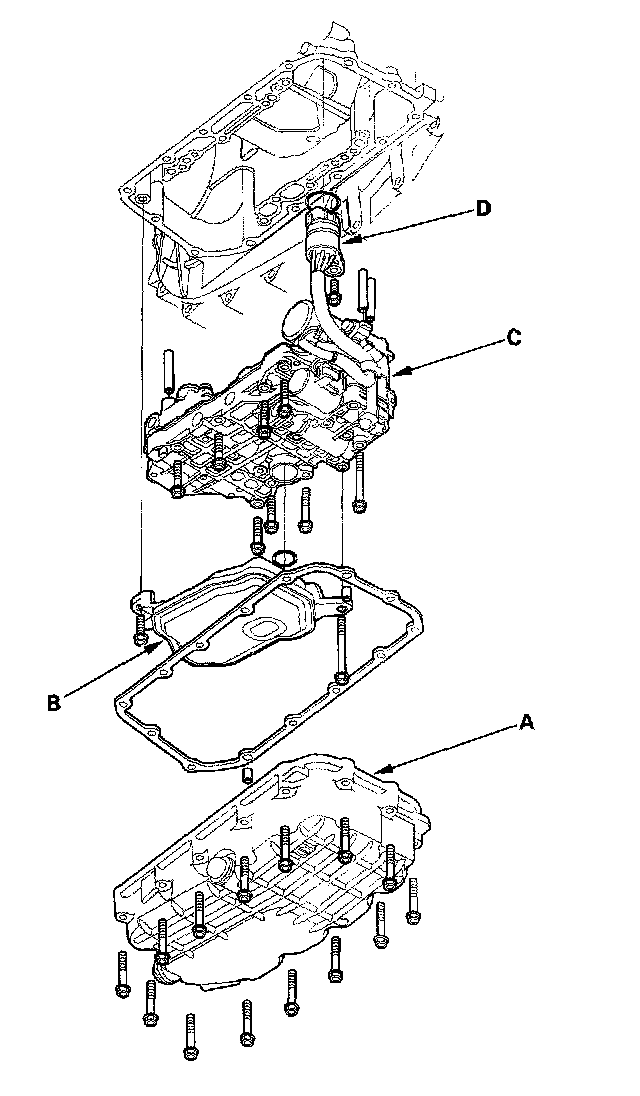 D

C

B

A