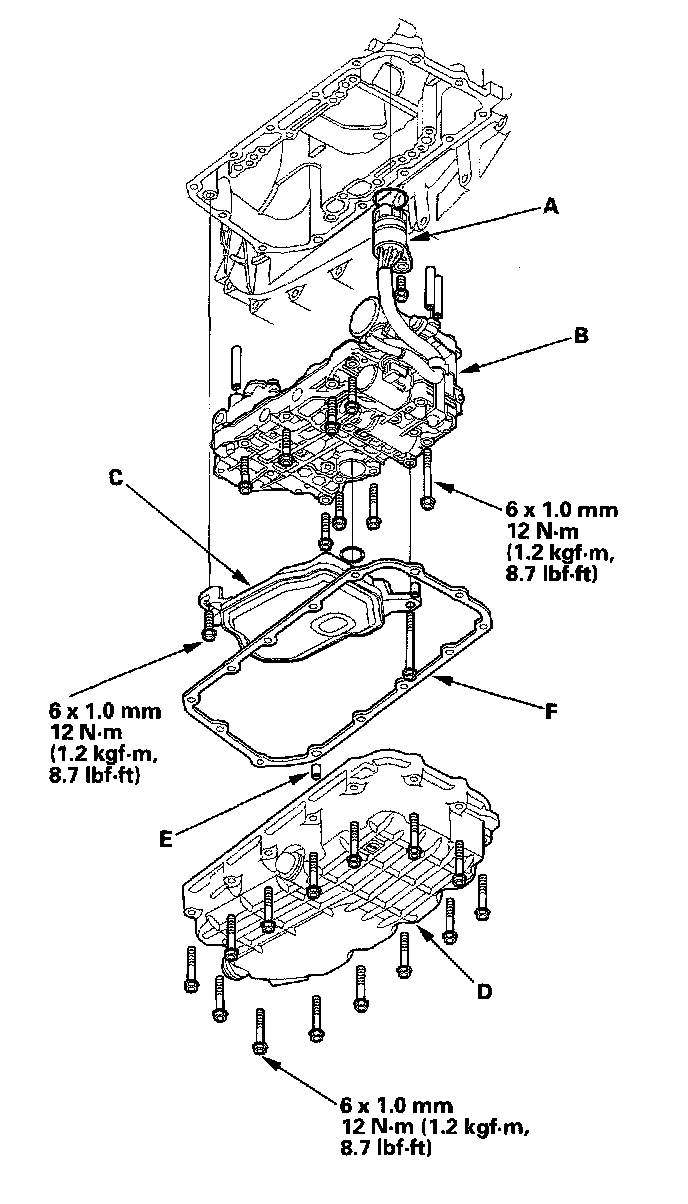 A

B

C

6 x 1.0 mm
12 N·m
(1.2 kgf·m,
8.7 lbf·ft)

6 x 1.0 mm
12 N·m
(1.2 kgf·m,
8.7 lbf·ft)

F

E

D

6 x 1.0 mm
12 N·m (1.2 kgf·m,
8.7 lbf·ft)