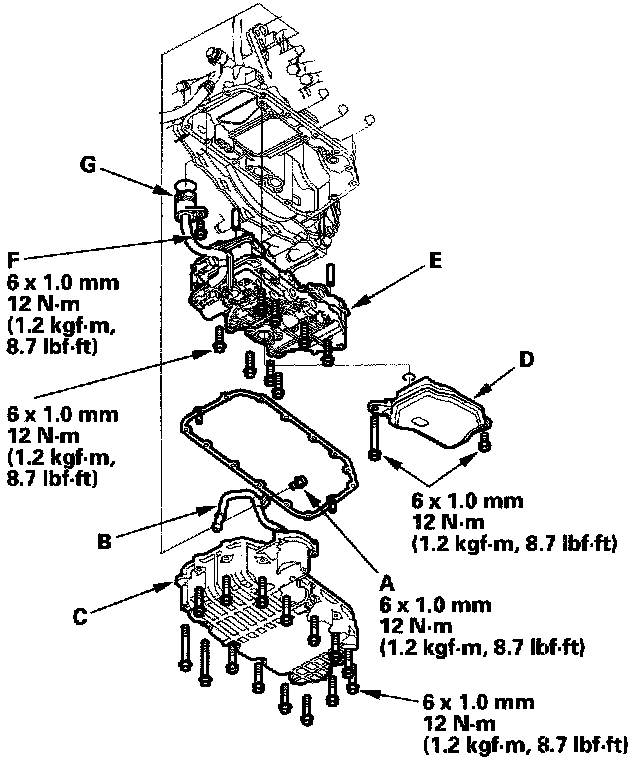 G

F
6 x 1.0 mm
12 N·m
(1.2 kgf·m,
8.7 lbf·ft)

E

6 x 1.0 mm
12 N·m
(1.2 kgf·m,
8.7 lbf·ft)

D

6 x 1.0 mm
12 N·m
(1.2 kgf·m, 8.7 lbf·ft)

B

A
6 x 1.0 mm
12 N·m
(1.2 kgf·m, 8.7 lbf·ft)

C

6 x 1.0 mm
12 N·m
(1.2 kgf·m, 8.7 lbf·ft)