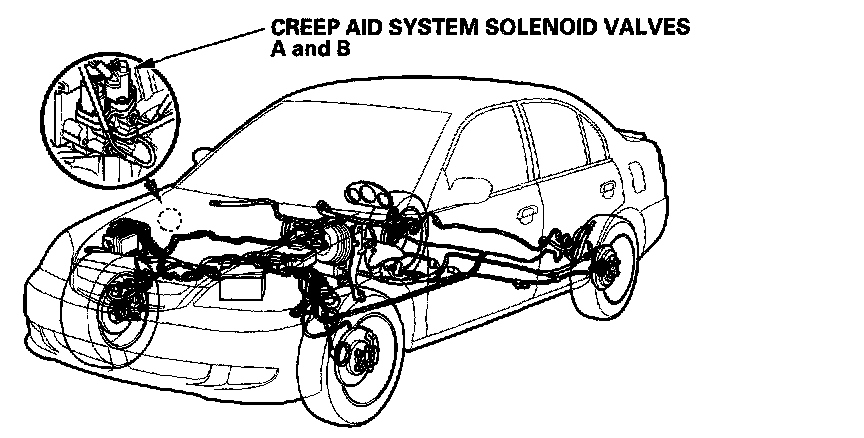 CREEP AID SYSTEM SOLENOID VALVES
A and B