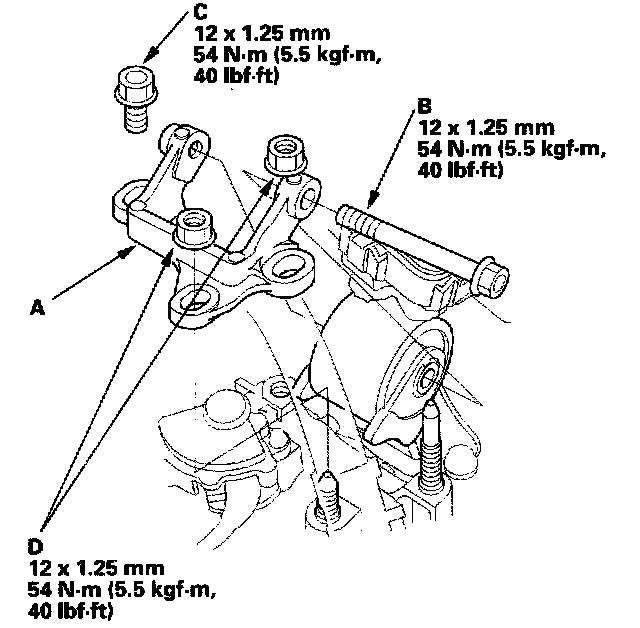 C
12 x 1.25 mm
54 N·m (5.5 kgf·m,
40 lbf·ft)

B
12 x 1.25 mm
54 N·m (5.5 kgf·m,
40 lbf·ft)

A

D
12 x 1.25 mm
54 N·m (5.5 kgf·m,
40 lbf·ft)