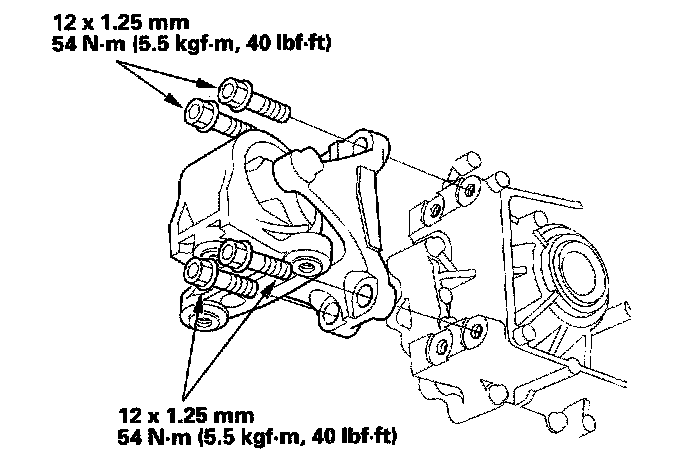 12 x 1.25 mm
54 N·m (5.5 kgf·m, 40 lbf·ft)

12 x 1.25 mm
54 N·m (5.5 kgf·m, 40 lbf·ft)