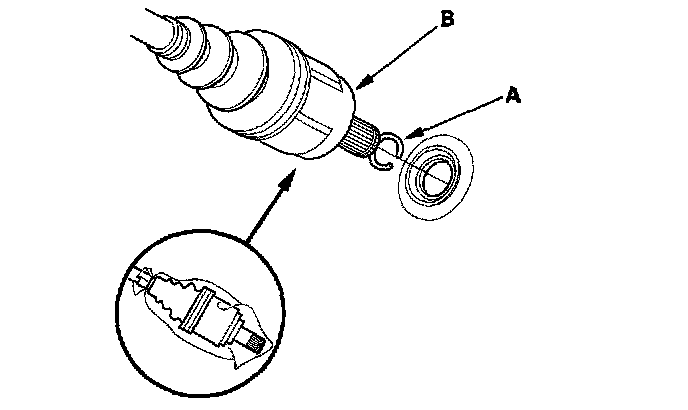 B
A