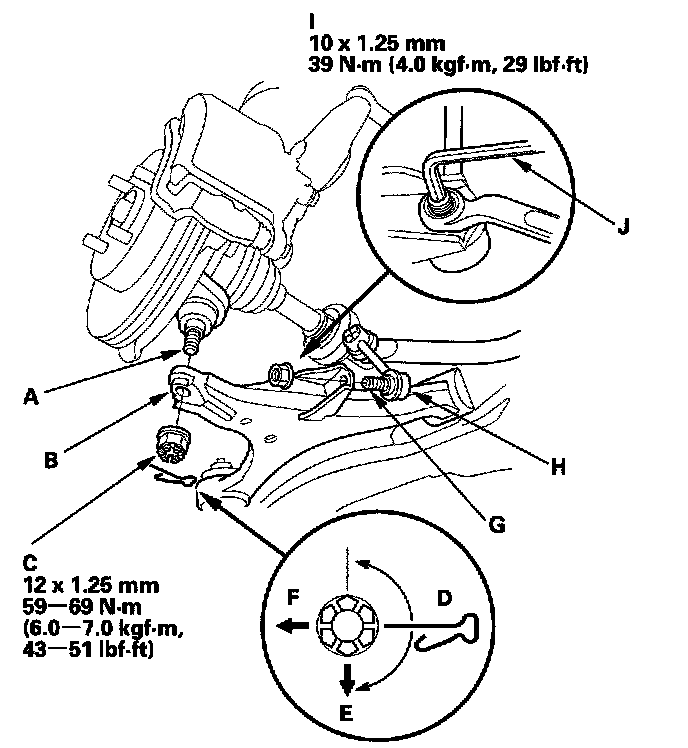 I
10 x 1.25 mm
39 N·m (4.0 kgf·m, 29 lbf·ft)

J

A

B

H

G

C
12 x 1.25 mm
59—69 N·m
(6.0—7.0 kgf·m,
43—51 lbf·ft)

F

D

E