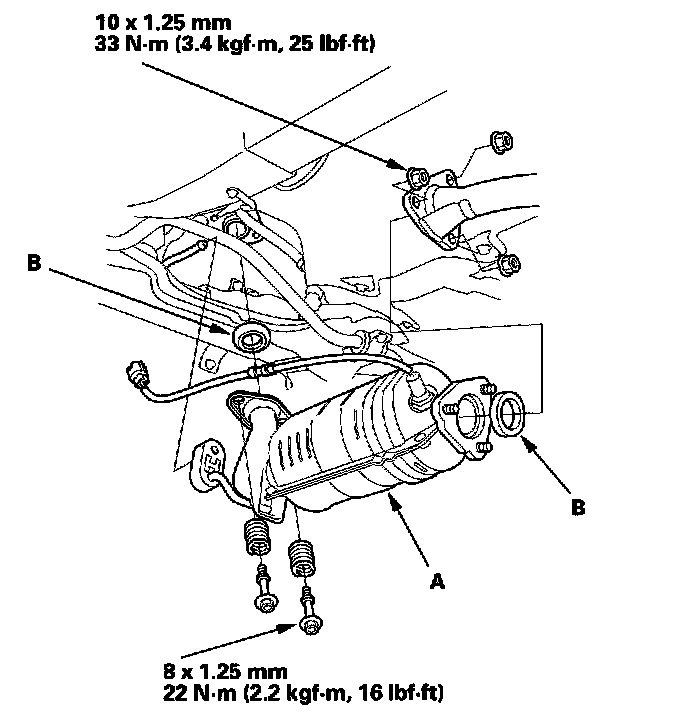 10 x 1.25 mm
33 N·m (3.4 kgf·m, 25 lbf·ft)

B

B

A

8 x 1.25 mm
22 N·m (2.2 kgf·m, 16 lbf·ft)