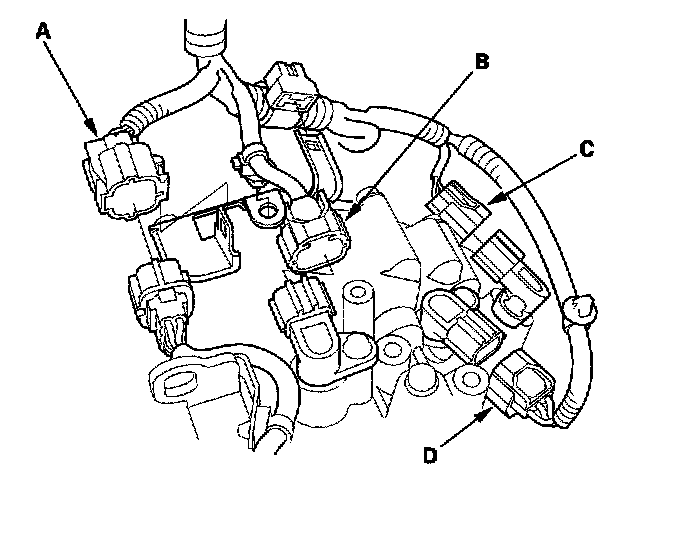 A
B
C
D