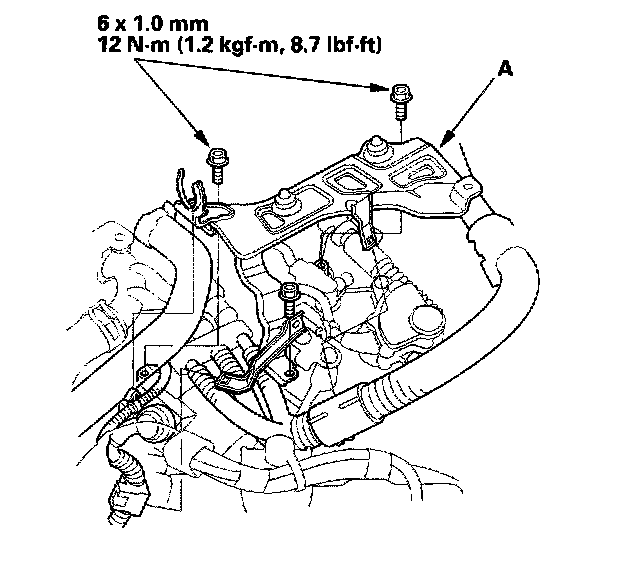 6 x 1.0 mm
12 N·m (1.2 kgf·m, 8.7 lbf·ft)

A