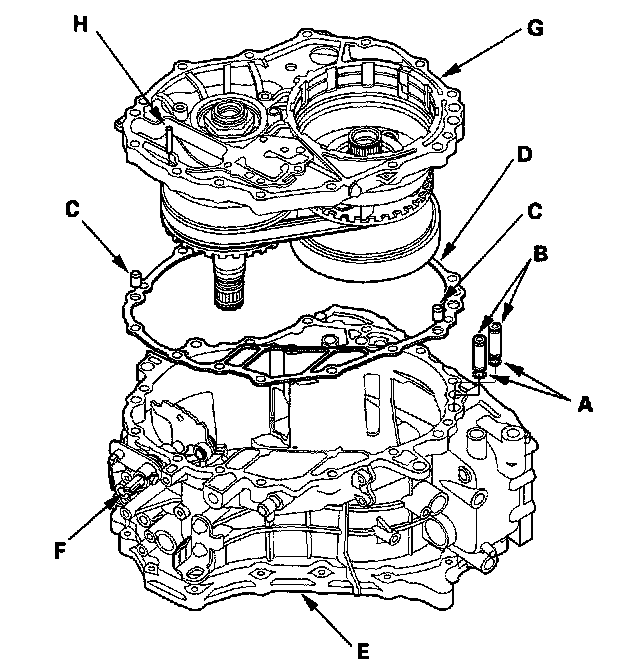 H
G
D
C
C
B
A
F
E