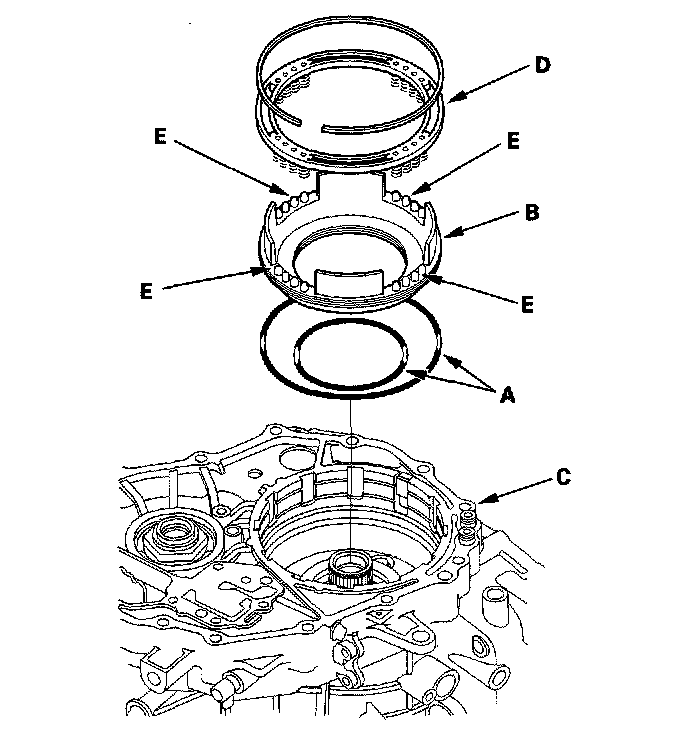 D
E
E
B
E
E
A
C