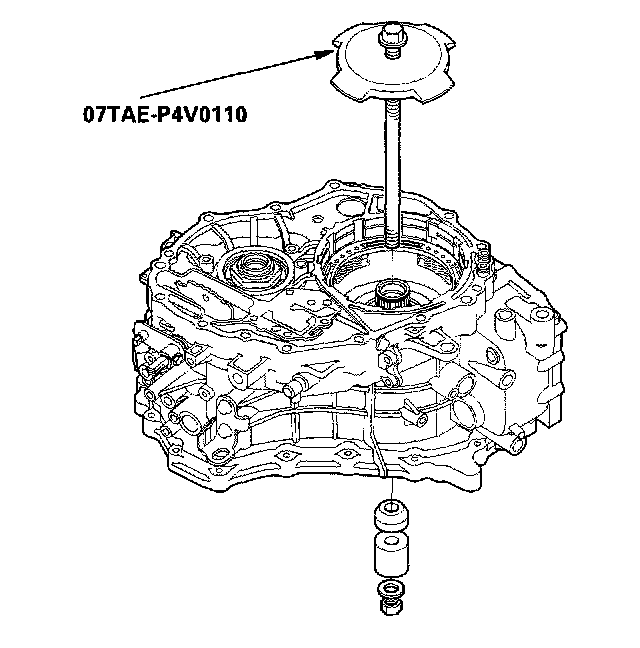 07TAE-P4V0110