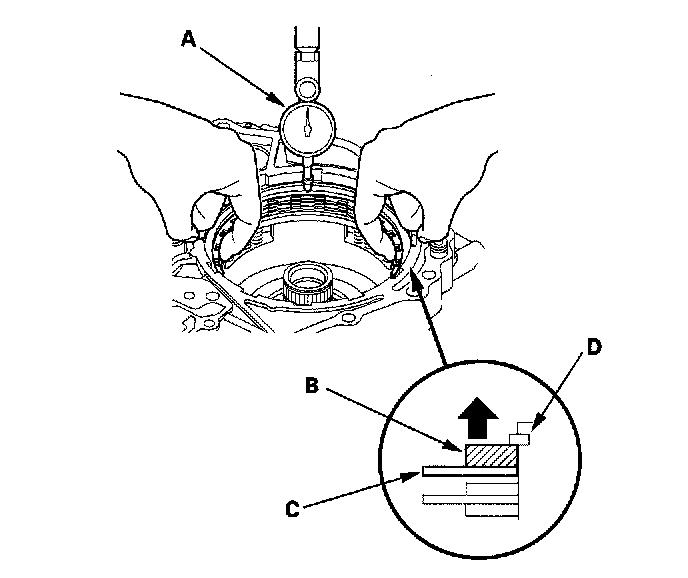 A

D

B

C