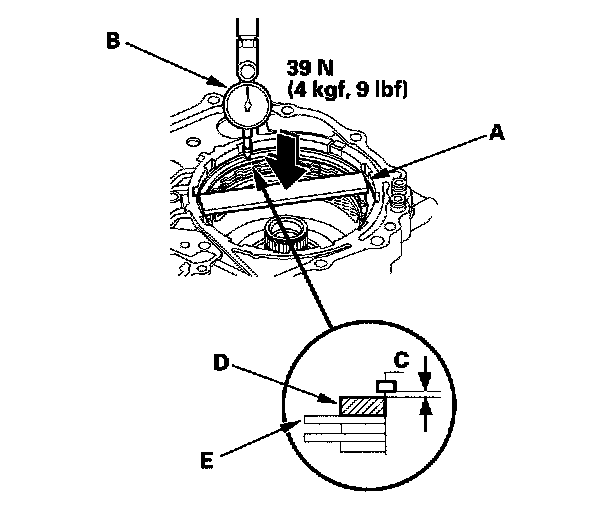 B

39 N
(4 kgf, 9 lbf)

A

D

C

E