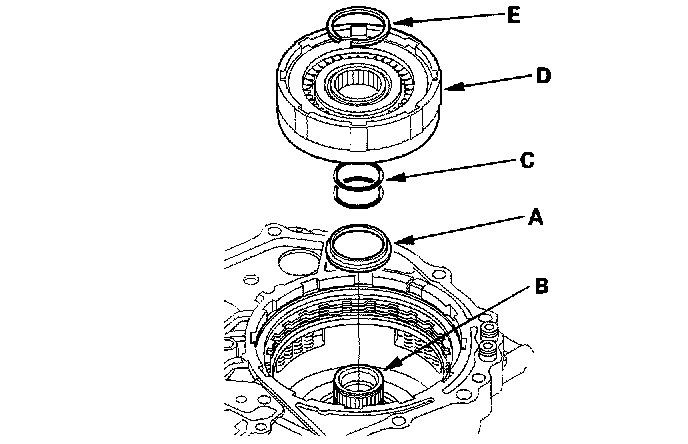 E
D
C
A
B