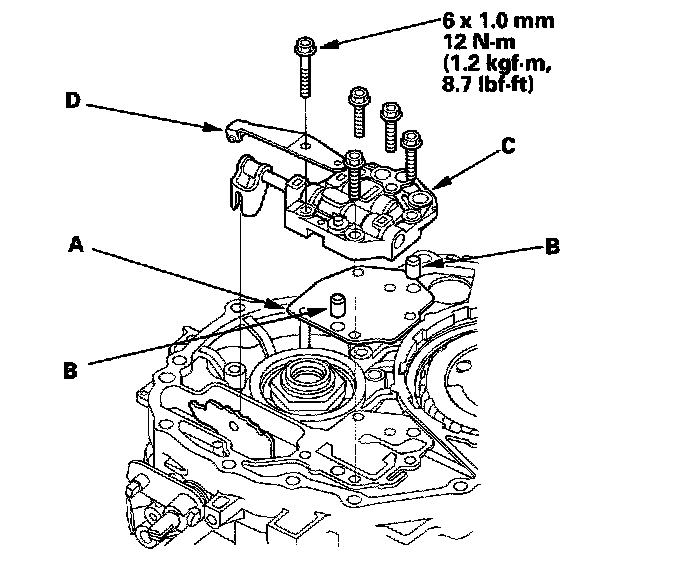 6 x 1.0 mm
12 N·m
(1.2 kgf·m,
8.7 lbf·ft)

D

C

A

B

B