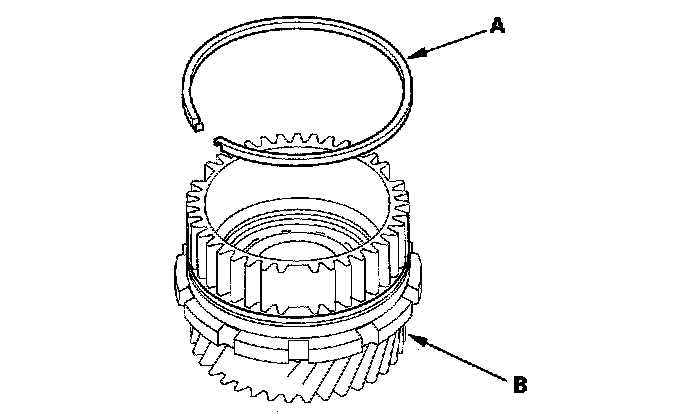 A

B