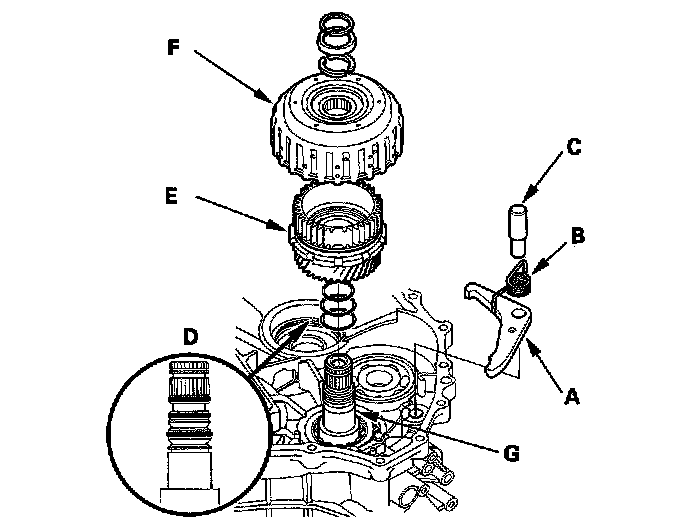 F
C
E
B
D
A
G