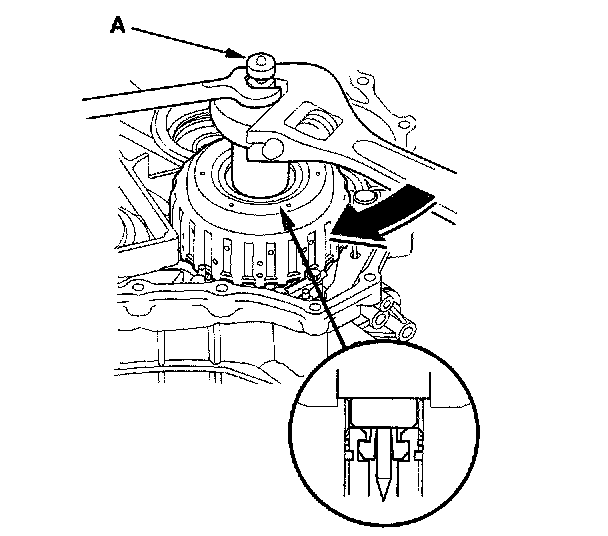 A