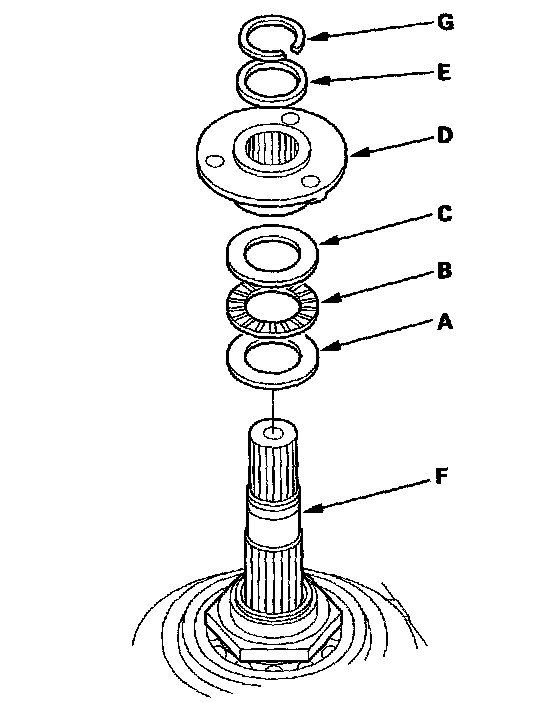 G
E
D
C
B
A
F