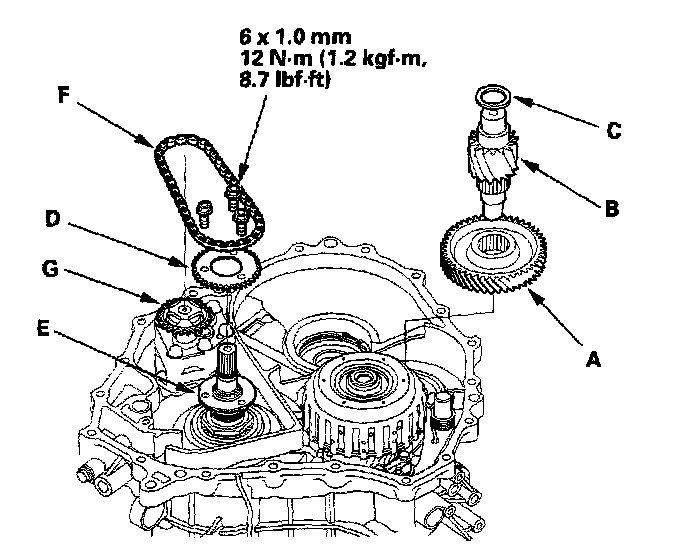 6 x 1.0 mm
12 N·m (1.2 kgf·m, 8.7 lbf·ft)

F

C

B

D

G

E

A