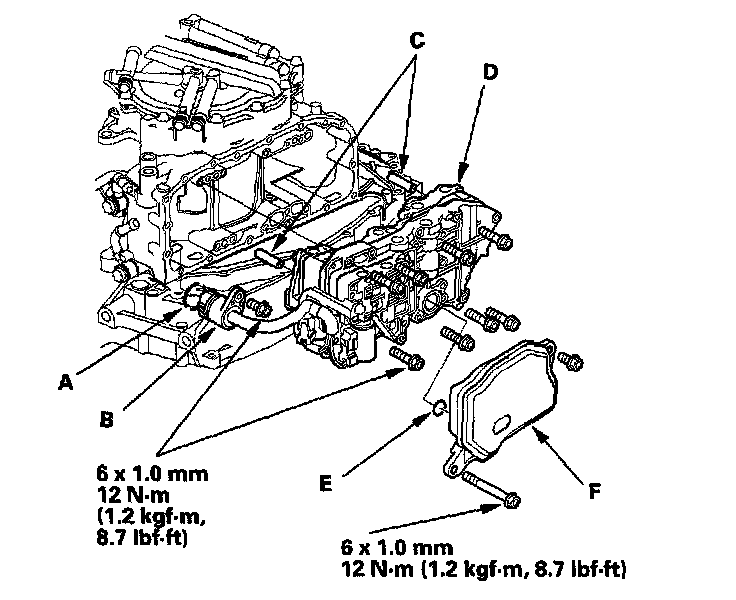 C

D

A

B

6 x 1.0 mm
12 N·m
(1.2 kgf·m,
8.7 lbf·ft)

E

F

6 x 1.0 mm
12 N·m (1.2 kgf·m, 8.7 lbf·ft)