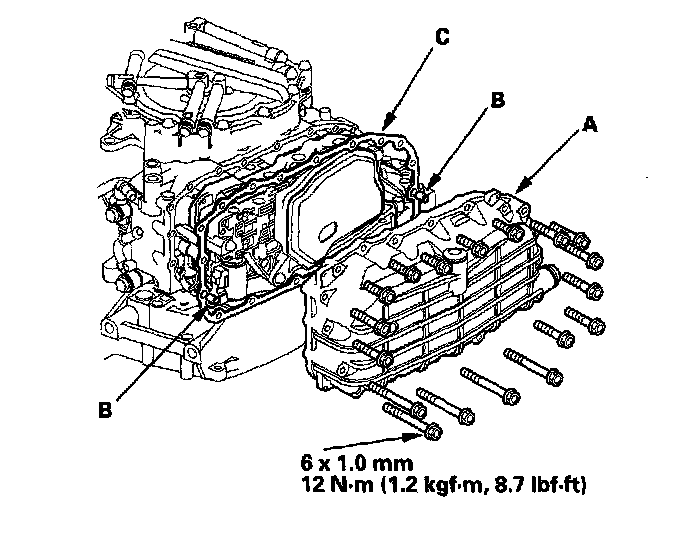 C
B
A
B
6 x 1.0 mm
12 N·m (1.2 kgf·m, 8.7 lbf·ft)